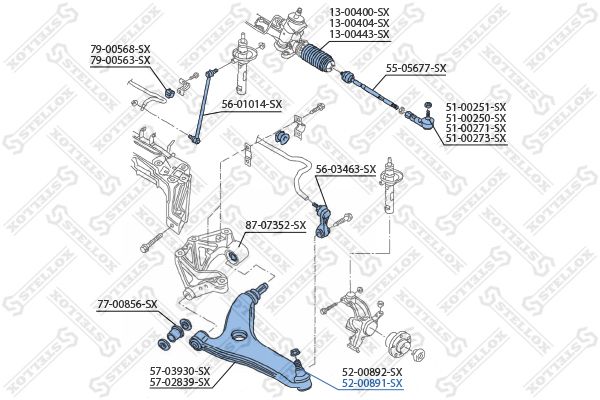 13-00400-SX
13-00404-SX
13-00443-SX

79-00568-SX
79-00563-SX

55-05677-SX

56-01014-SX

51-00251-SX
51-00250-SX
51-00271-SX
51-00273-SX

56-03463-SX

87-07352-SX

77-00856-SX

57-03930-SX
57-02839-SX

52-00892-SX
52-00891-SX

STELLOX