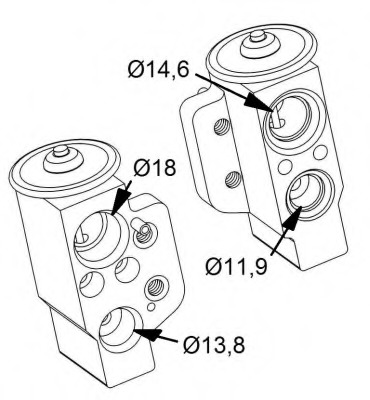 Ø14,6

Ø18

Ø11,9

Ø13,8